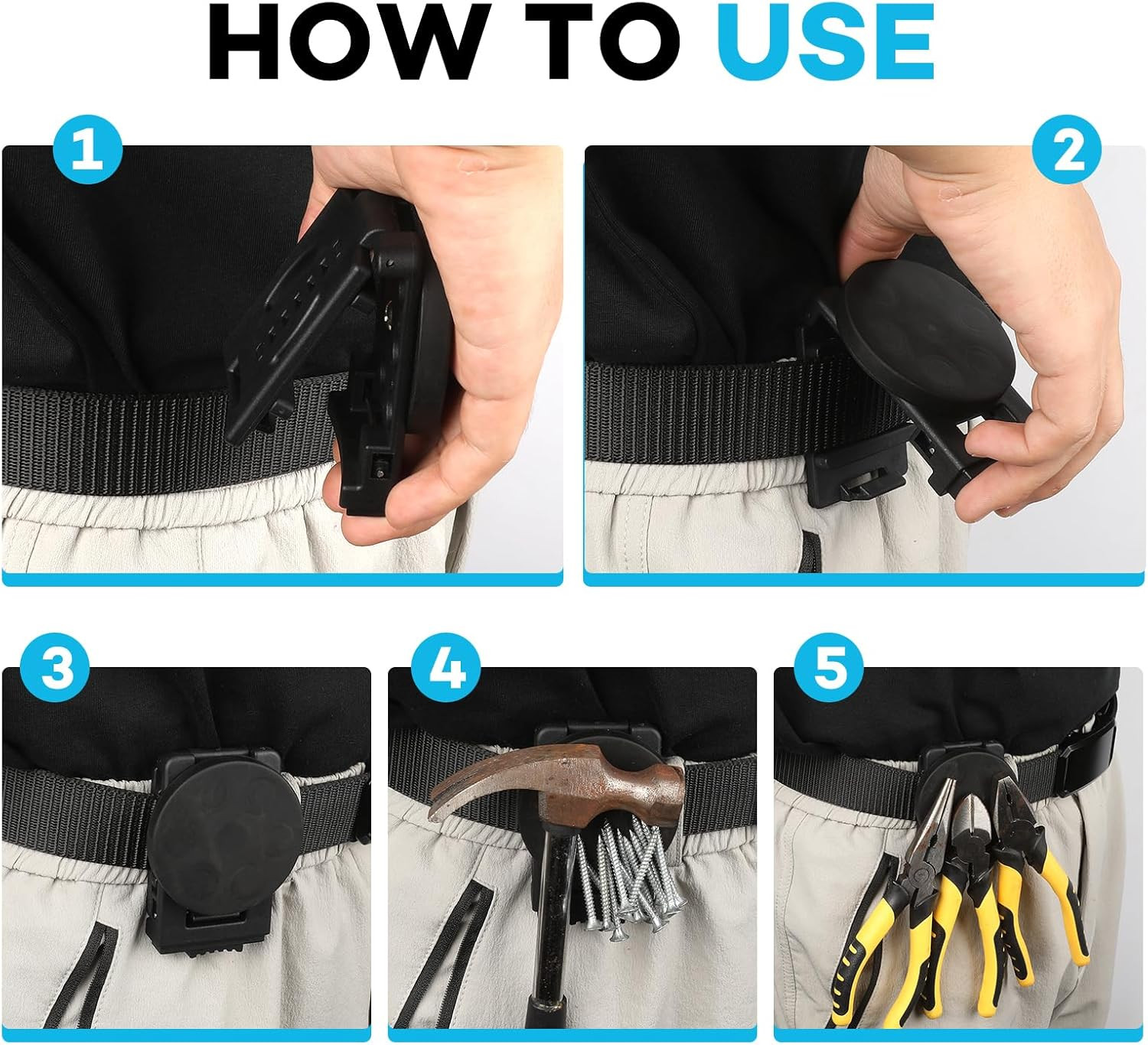 HOW TO USE

1

2

3

4

5