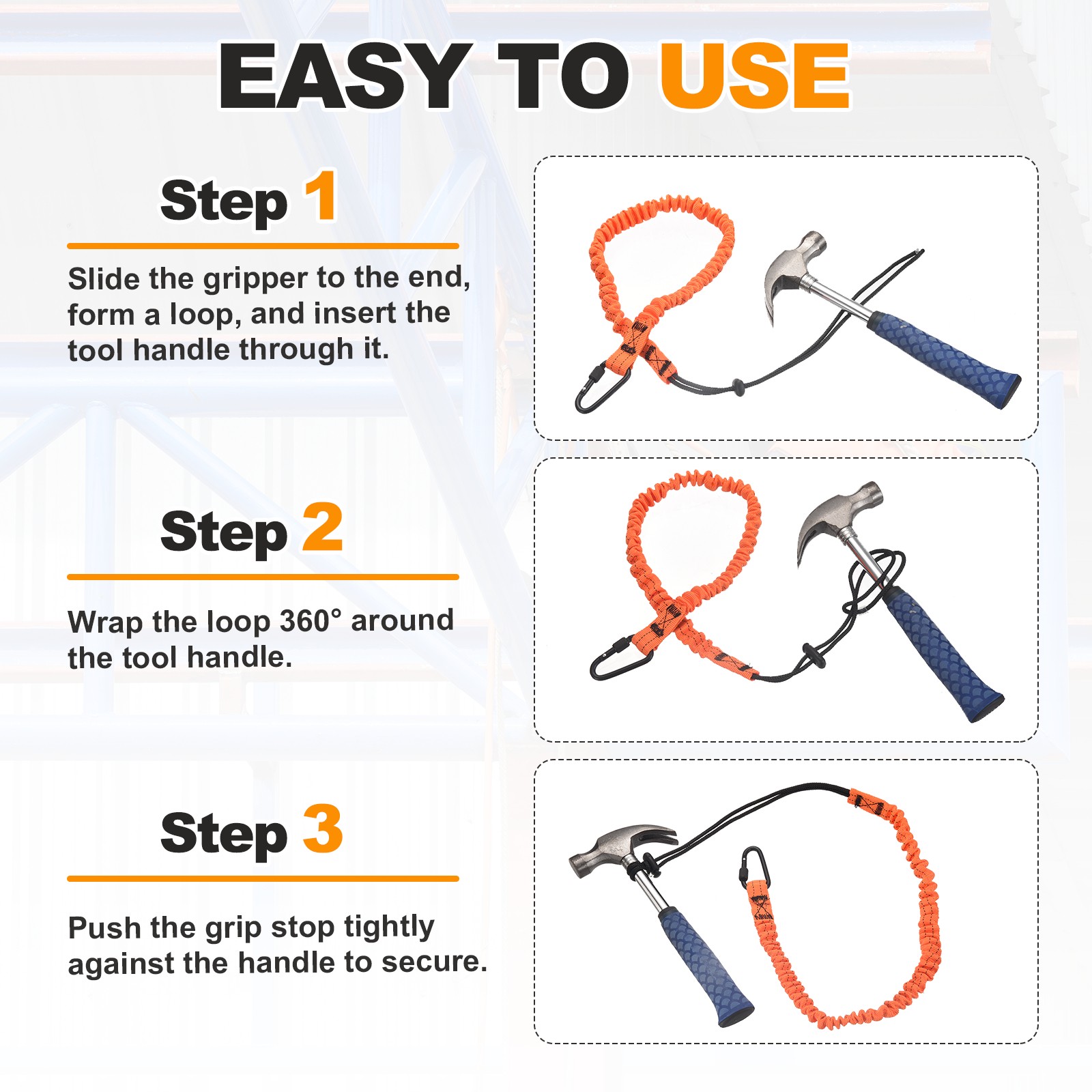 EASY TO USE

Step 1

Slide the gripper to the end, form a loop, and insert the tool handle through it.

Step 2

Wrap the loop 360° around the tool handle.

Step 3

Push the grip stop tightly against the handle to secure.